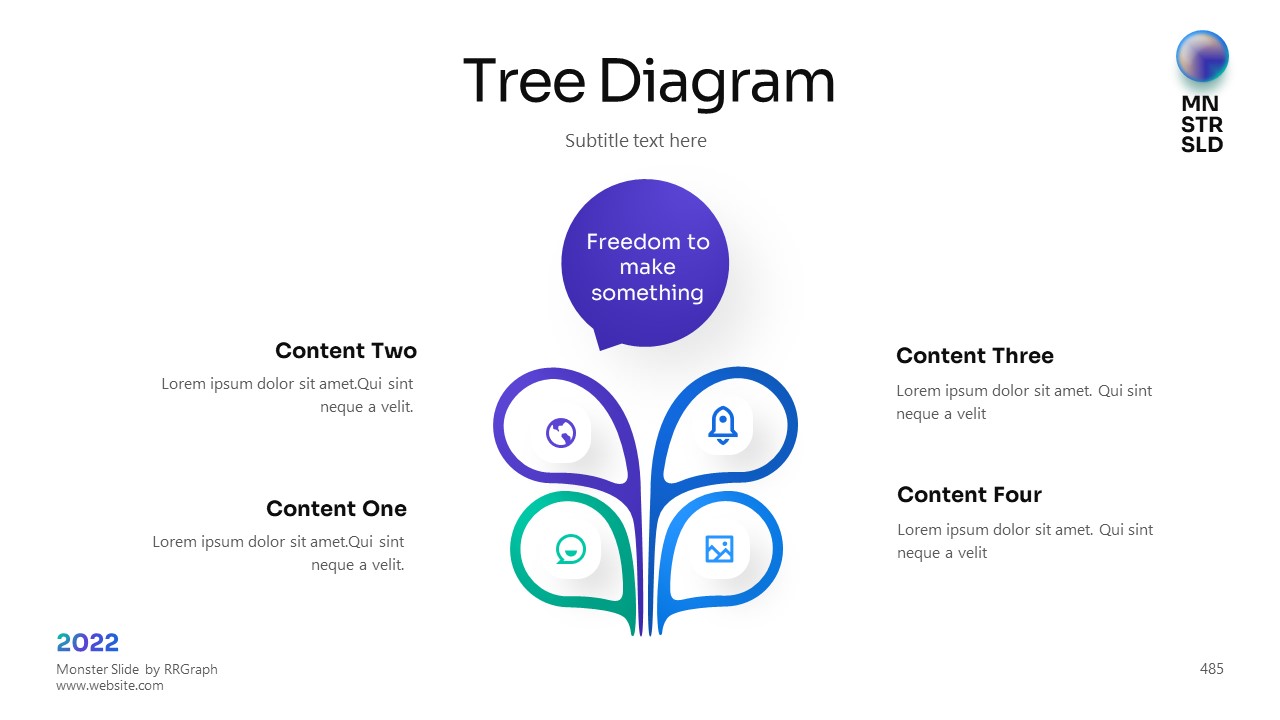 Tree Diagram

Subtitle text here

MN
STR
SLD

Freedom to make something

Content Two

Lorem ipsum dolor sit amet.Qui sint neque a velit.

Content One

Lorem ipsum dolor sit amet.Qui sint neque a velit.

Content Three

Lorem ipsum dolor sit amet. Qui sint neque a velit

Content Four

Lorem ipsum dolor sit amet. Qui sint neque a velit

2022

Monster Slide by RRGraph
www.website.com

485